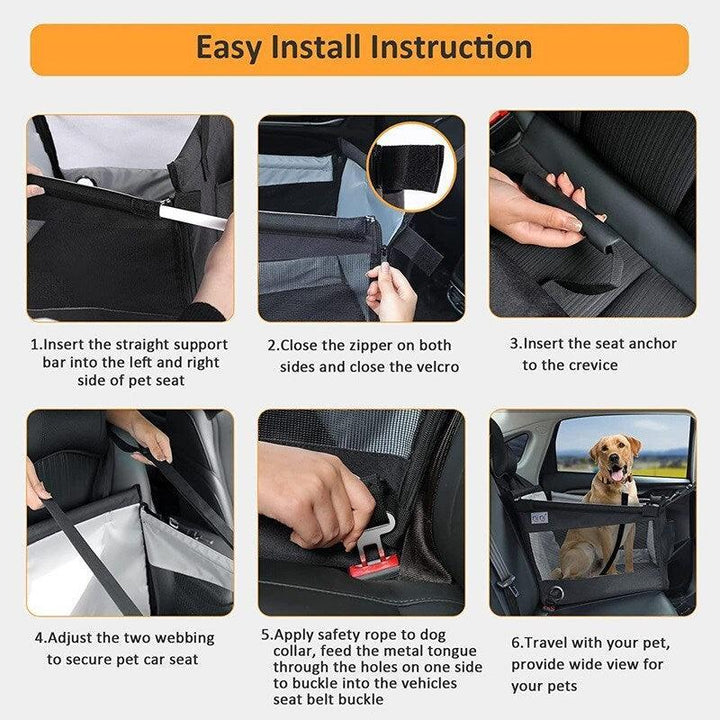 Easy Install Instruction

1.Insert the straight support bar into the left and right side of pet seat

2.Close the zipper on both sides and close the velcro

3.Insert the seat anchor to the crevice

4.Adjust the two webbing to secure pet car seat

5.Apply safety rope to dog collar, feed the metal tongue through the holes on one side to buckle into the vehicles seat belt buckle

6.Travel with your pet, provide wide view for your pets