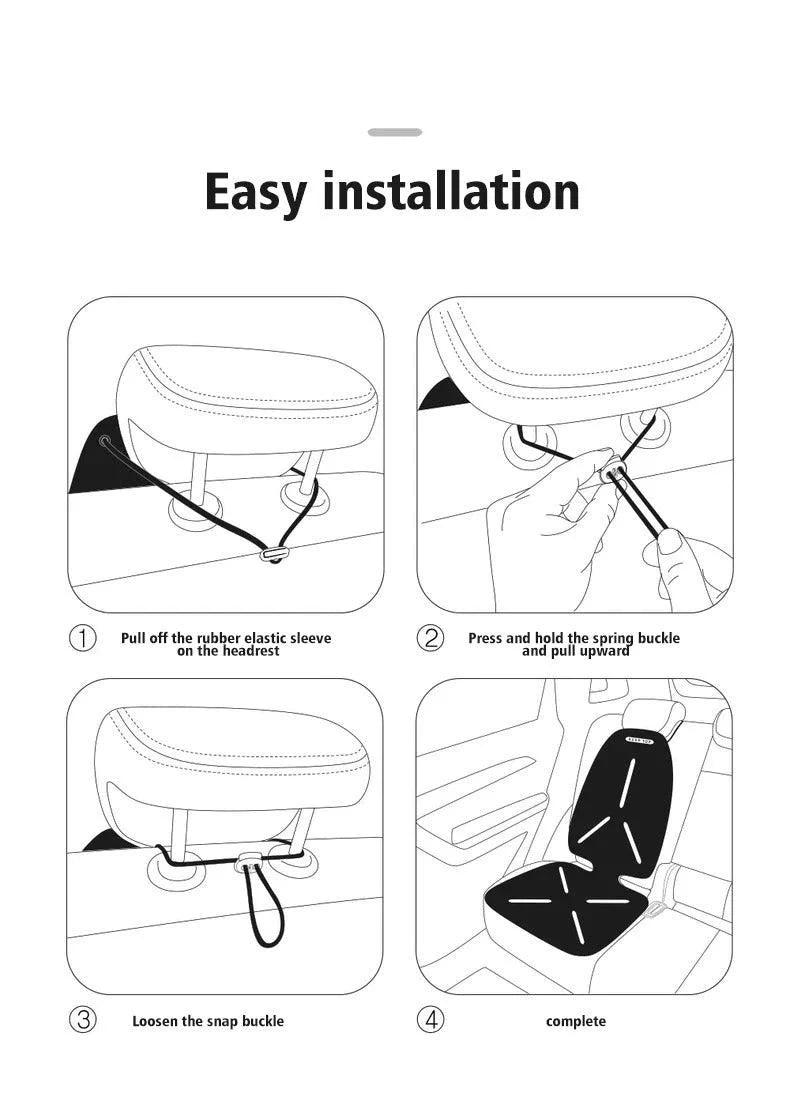 Easy installation

① Pull off the rubber elastic sleeve on the headrest

② Press and hold the spring buckle and pull upward

③ Loosen the snap buckle

④ complete